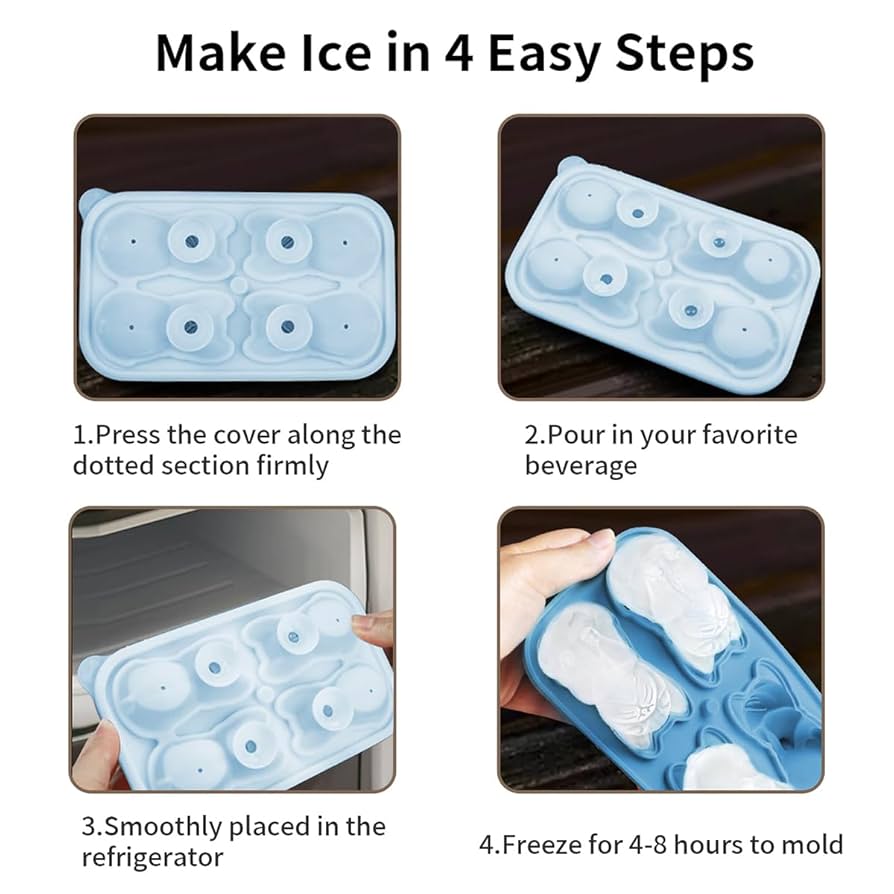 Make Ice in 4 Easy Steps

1.Press the cover along the dotted section firmly

2.Pour in your favorite beverage

3.Smoothly placed in the refrigerator

4.Freeze for 4-8 hours to mold